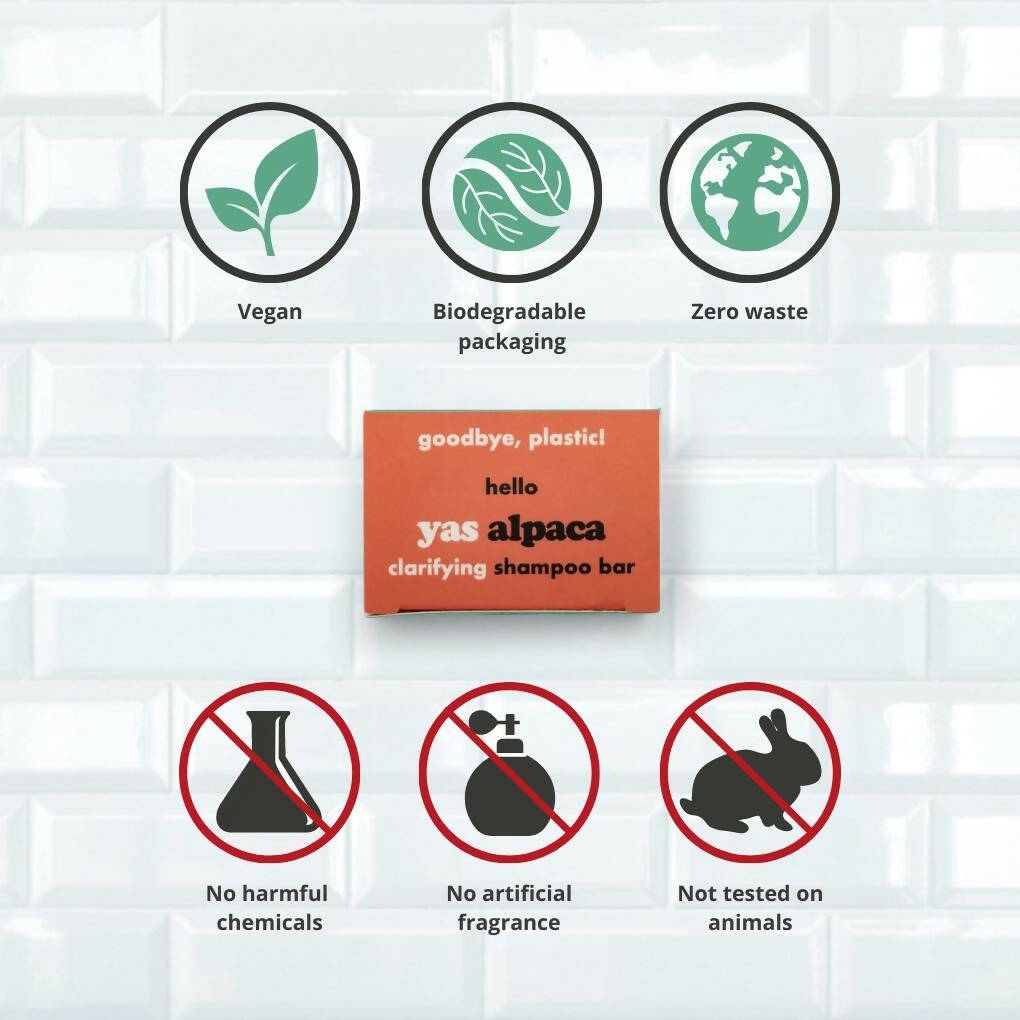 Vegan

Biodegradable packaging

Zero waste

goodbye, plastic!

hello

yas alpaca

clarifying shampoo bar

No harmful chemicals

No artificial fragrance

Not tested on animals